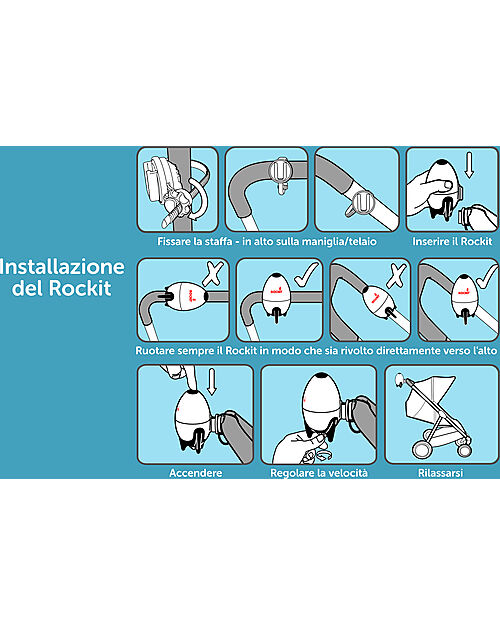 Installazione del Rockit

Fissare la staffa - in alto sulla maniglia/telaio

Inserire il Rockit

Ruotare sempre il Rockit in modo che sia rivolto direttamente verso l'alto

Accendere

Regolare la velocità

Rilassarsi