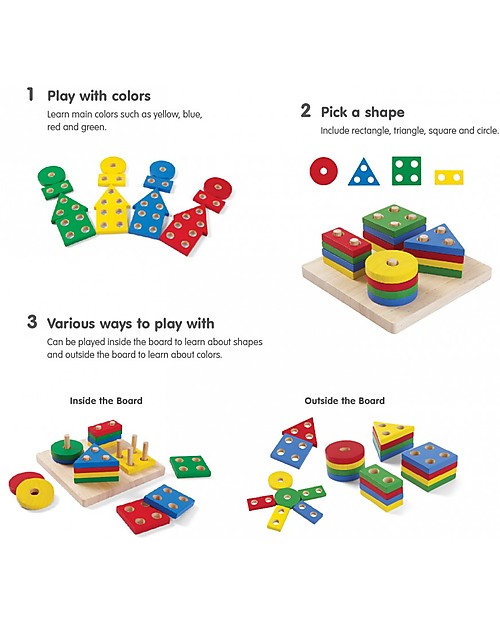 1 Play with colors
Learn main colors such as yellow, blue, red and green.

2 Pick a shape
Include rectangle, triangle, square and circle.

3 Various ways to play with
Can be played inside the board to learn about shapes and outside the board to learn about colors.

Inside the Board

Outside the Board