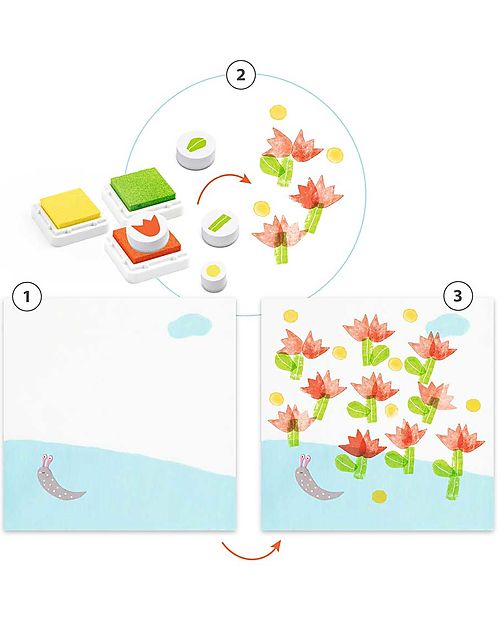 2

1

3