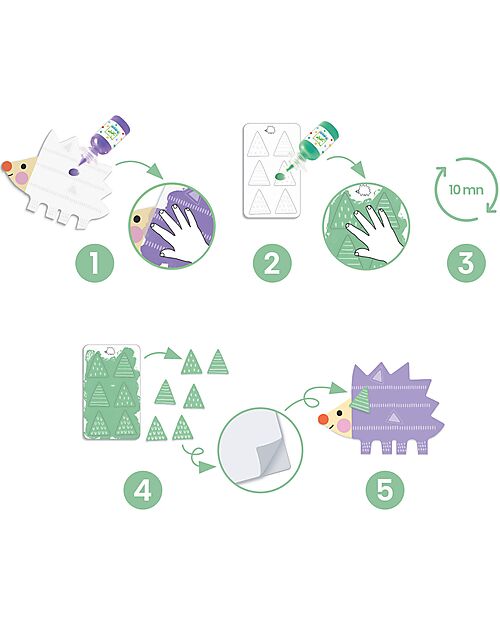 1

2

10 mn

3

4

5