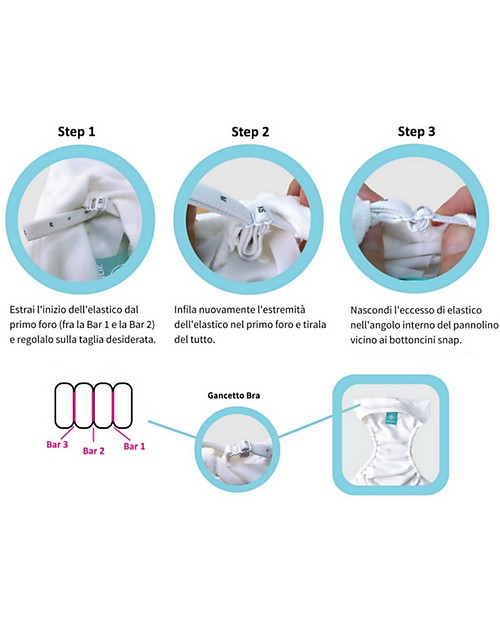 Step 1

Estrai l'inizio dell'elastico dal primo foro (fra la Bar 1 e la Bar 2) e regolalo sulla taglia desiderata.

Step 2

Infila nuovamente l'estremità dell'elastico nel primo foro e tirala del tutto.

Step 3

Nascondi l'eccesso di elastico nell'angolo interno del pannolino vicino ai bottoncini snap.

Bar 3
Bar 2
Bar 1

Gancetto Bra